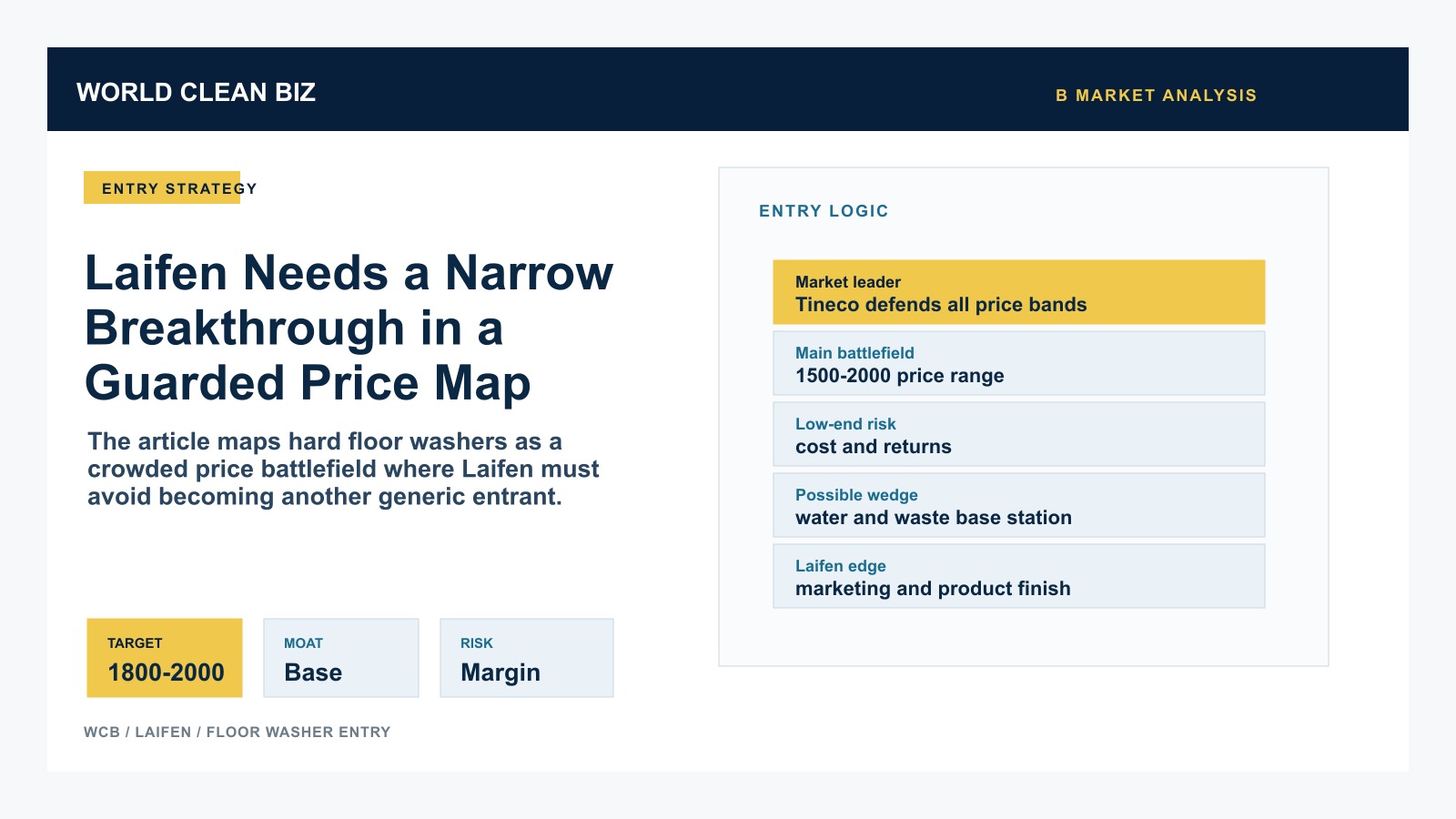 WORLD CLEAN BIZ

B MARKET ANALYSIS

ENTRY STRATEGY

Laifen Needs a Narrow Breakthrough in a Guarded Price Map

The article maps hard floor washers as a crowded price battlefield where Laifen must avoid becoming another generic entrant.

TARGET
1800-2000

MOAT
Base

RISK
Margin

WCB / LAIFEN / FLOOR WASHER ENTRY

ENTRY LOGIC

Market leader
Tineco defends all price bands

Main battlefield
1500-2000 price range

Low-end risk
cost and returns

Possible wedge
water and waste base station

Laifen edge
marketing and product finish